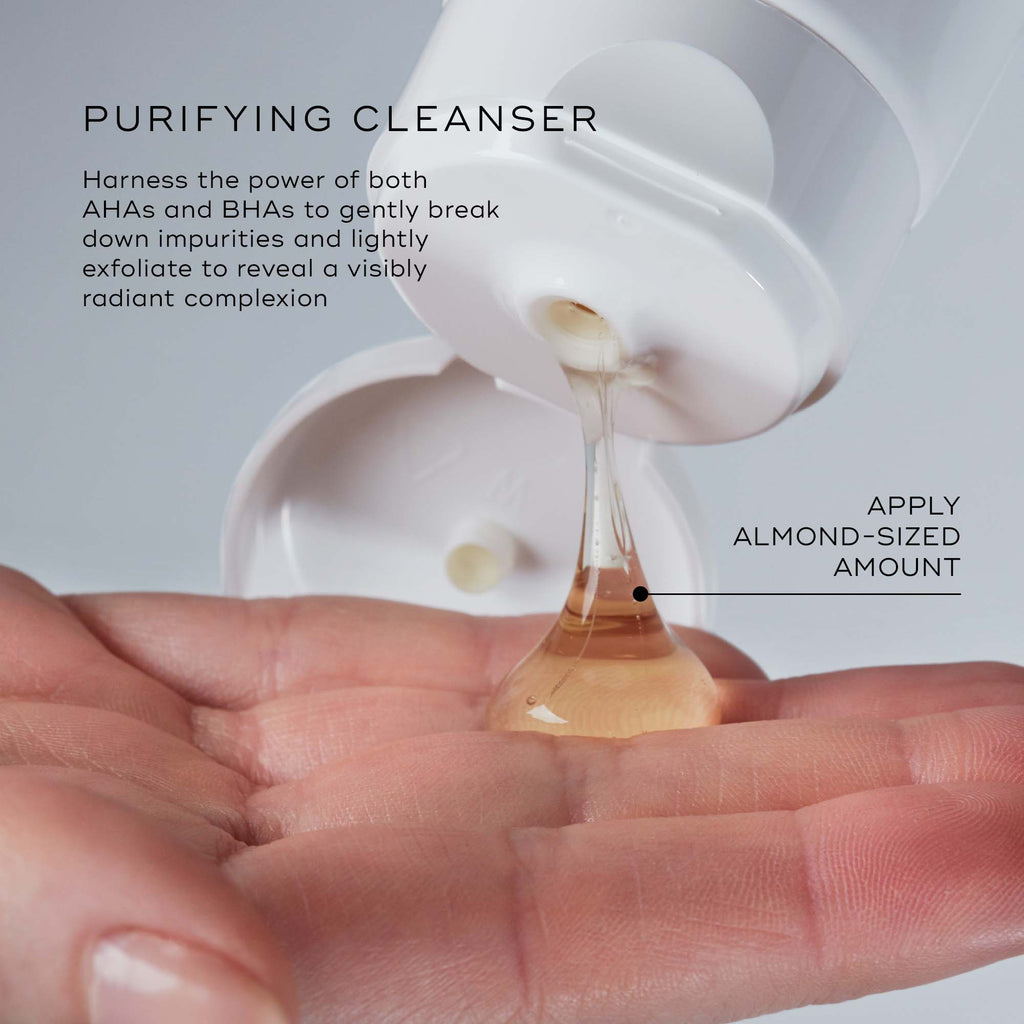 PURIFYING CLEANSER

Harness the power of both AHAs and BHAs to gently break down impurities and lightly exfoliate to reveal a visibly radiant complexion

APPLY ALMOND-SIZED AMOUNT