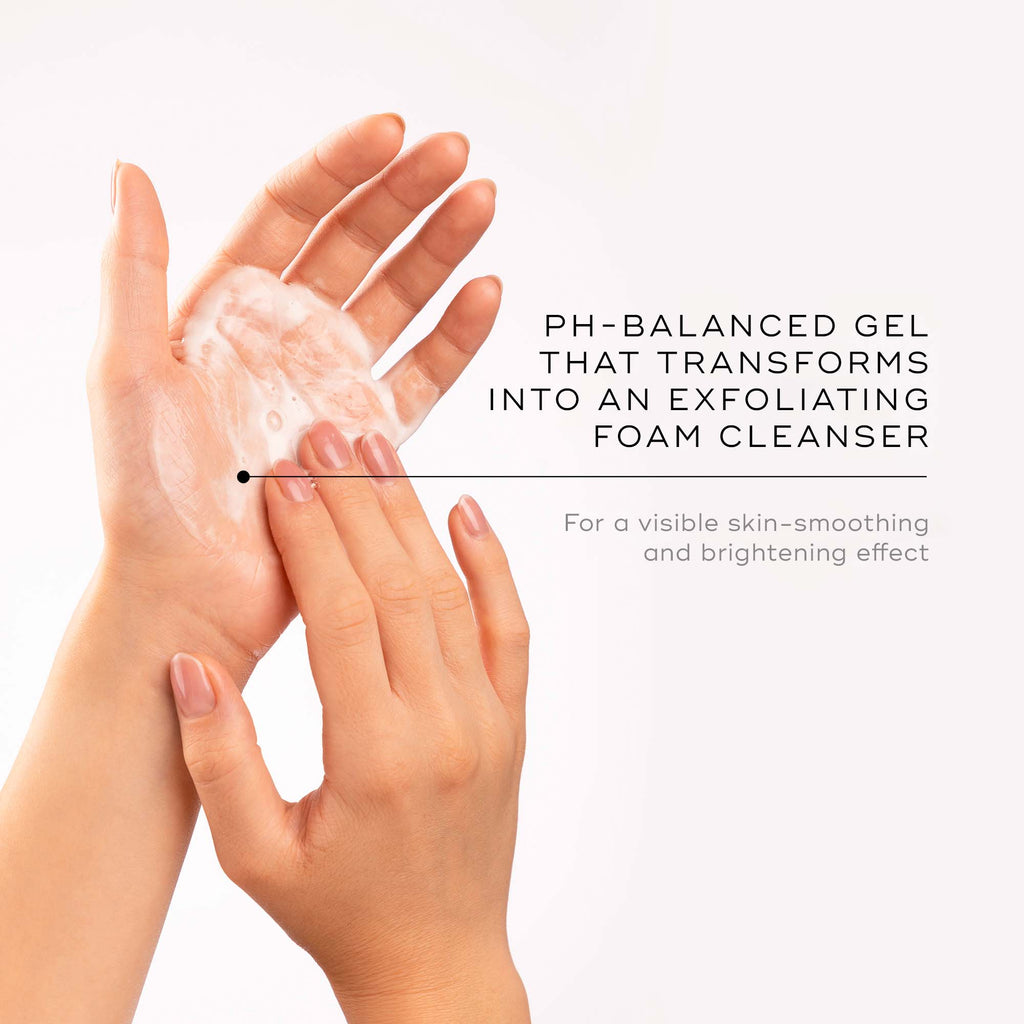 PH-BALANCED GEL THAT TRANSFORMS INTO AN EXFOLIATING FOAM CLEANSER

For a visible skin-smoothing and brightening effect