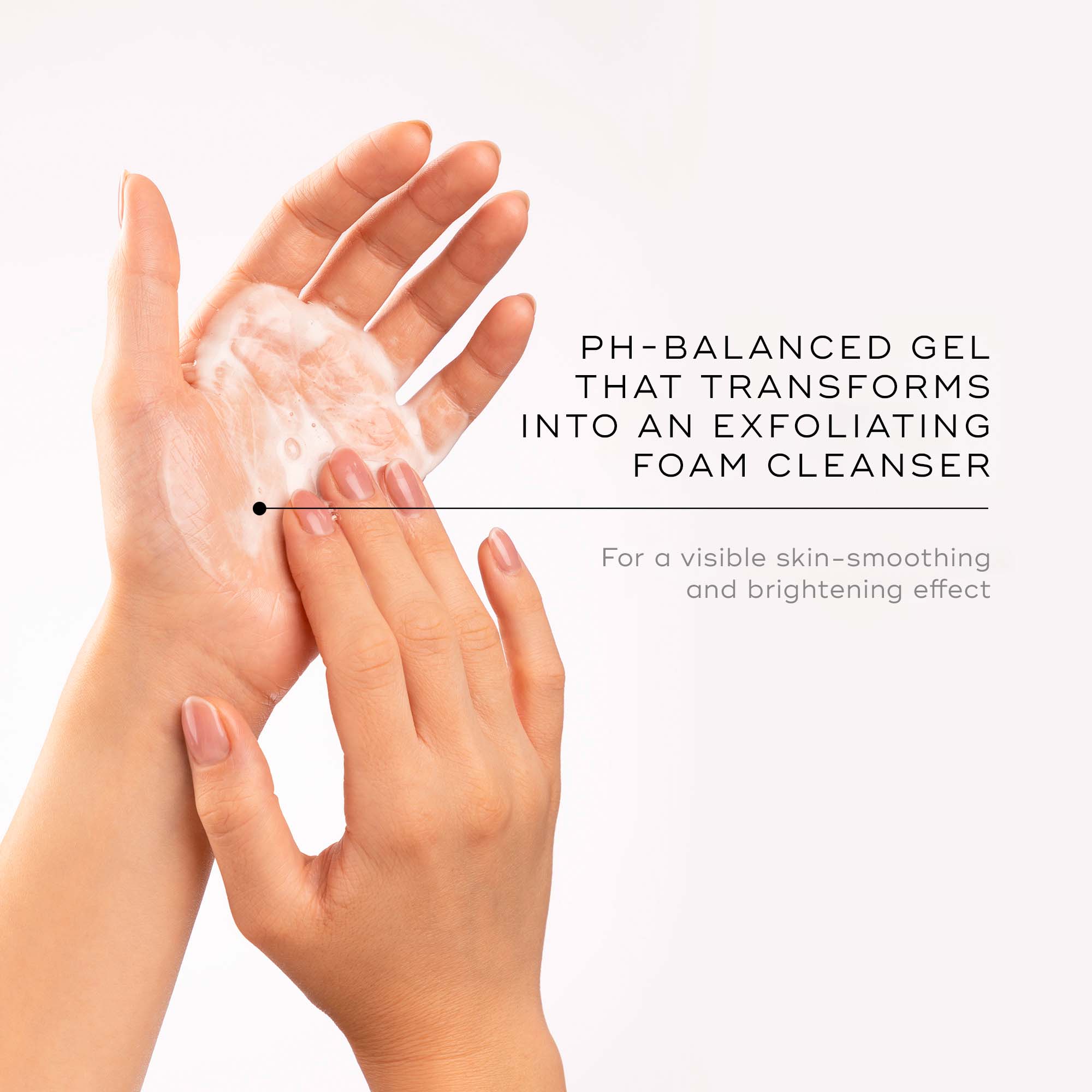 PH-BALANCED GEL THAT TRANSFORMS INTO AN EXFOLIATING FOAM CLEANSER

For a visible skin-smoothing and brightening effect